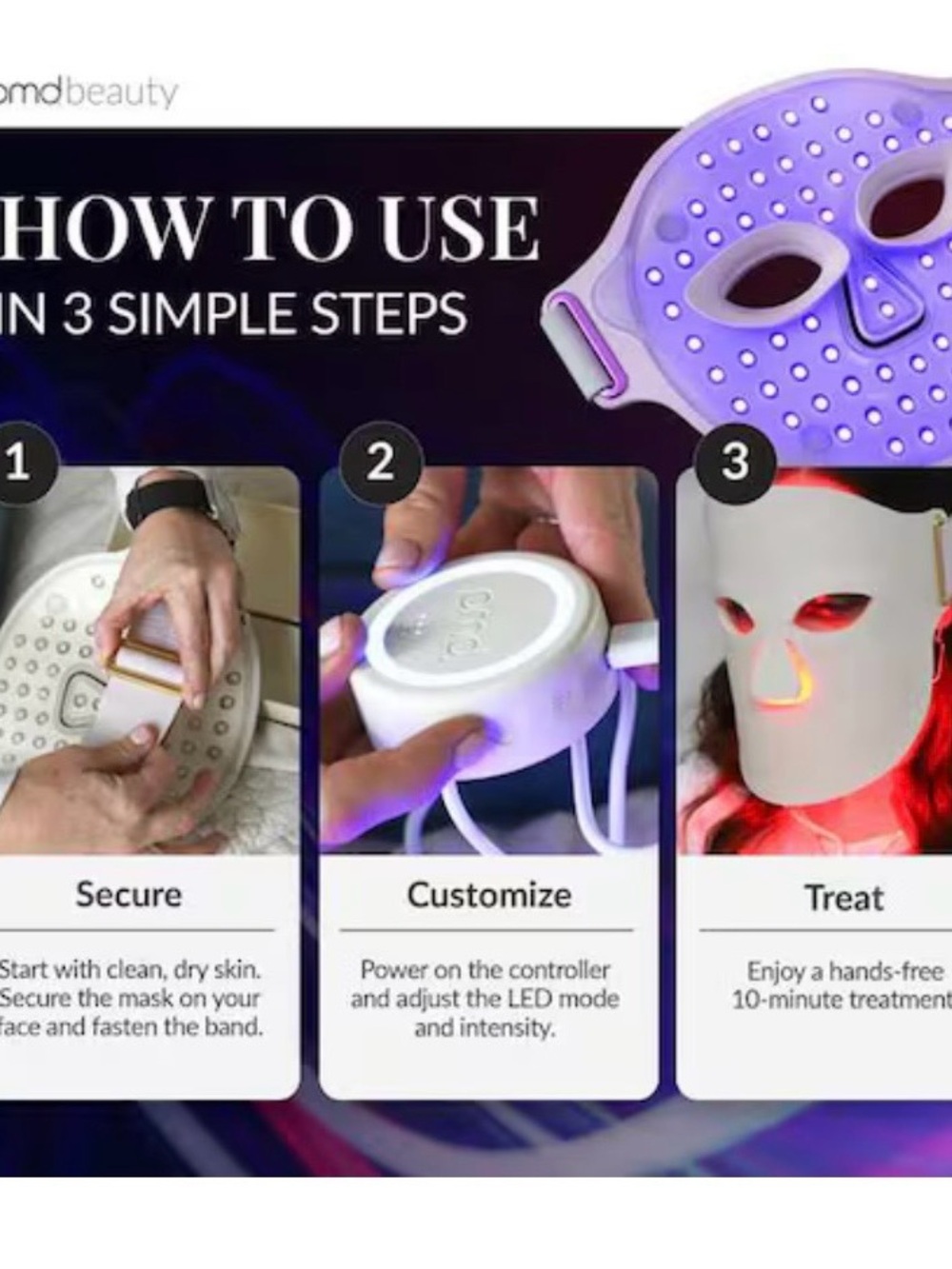 omdbeauty

HOW TO USE
IN 3 SIMPLE STEPS

1

Secure

Start with clean, dry skin. Secure the mask on your face and fasten the band.

2

omd

Customize

Power on the controller and adjust the LED mode and intensity.

3

Treat

Enjoy a hands-free 10-minute treatment